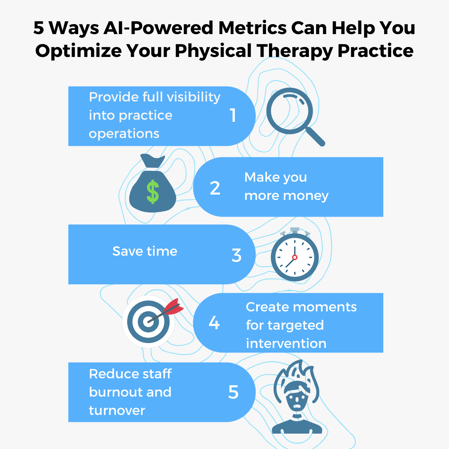 5 Ways AI-Powered Metrics Can Help You Optimize Your Physical Therapy Practice

Provide full visibility into practice operations 1

$

2 Make you more money

Save time 3

4 Create moments for targeted intervention

Reduce staff burnout and turnover 5